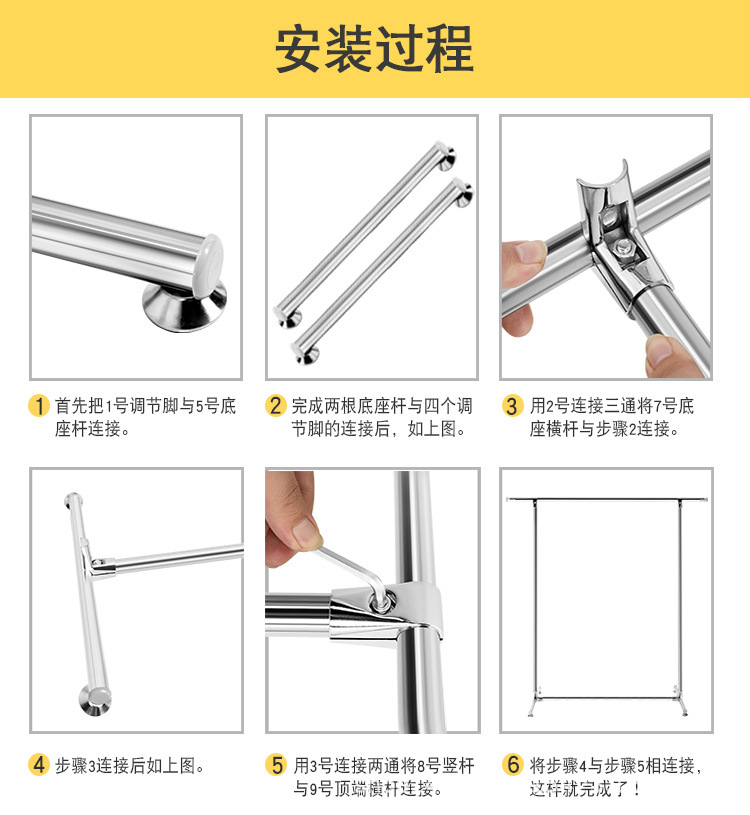 安装过程

1 首先把1号调节脚与5号底座杆连接。

2 完成两根底座杆与四个调节脚的连接后，如上图。

3 用2号连接三通将7号底座横杆与步骤2连接。

4 步骤3连接后如上图。

5 用3号连接两通将8号竖杆与9号顶端横杆连接。

6 将步骤4与步骤5相连接，这样就完成了！